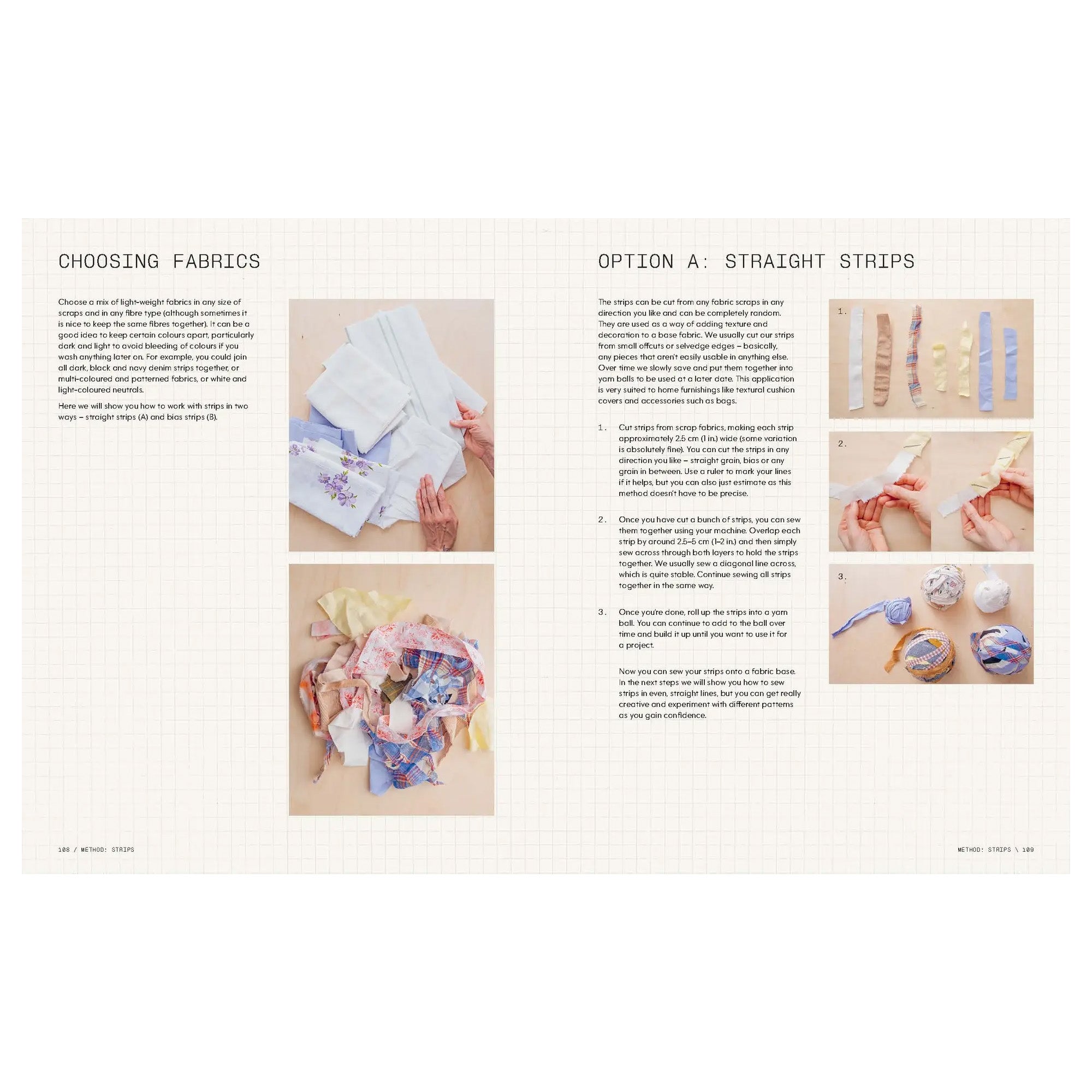 CHOOSING FABRICS

Choose a mix of light-weight fabrics in any size of scraps and in any fibre type (although sometimes it is nice to keep the same fibres together). It can be a good idea to keep certain colours apart, particularly dark and light to avoid bleeding of colours if you wash anything later on. For example, you could join all dark, black and navy denim strips together, or multi-coloured and patterned fabrics, or white and light-coloured neutrals.

Here we will show you how to work with strips in two ways – straight strips (A) and bias strips (B).

108 / METHOD: STRIPS

OPTION A: STRAIGHT STRIPS

The strips can be cut from any fabric scraps in any direction you like and can be completely random. They are used as a way of adding texture and decoration to a base fabric. We usually cut our strips from small offcuts or selvedge edges – basically, any pieces that aren't easily usable in anything else. Over time we slowly save and put them together into yarn balls to be used at a later date. This application is very suited to home furnishings like textural cushion covers and accessories such as bags.

1. Cut strips from scrap fabrics, making each strip approximately 2.5 cm (1 in.) wide (some variation is absolutely fine). You can cut the strips in any direction you like – straight grain, bias or any grain in between. Use a ruler to mark your lines if it helps, but you can also just estimate as this method doesn't have to be precise.

2. Once you have cut a bunch of strips, you can sew them together using your machine. Overlap each strip by around 2.5–5 cm (1–2 in.) and then simply sew across through both layers to hold the strips together. We usually sew a diagonal line across, which is quite stable. Continue sewing all strips together in the same way.

3. Once you're done, roll up the strips into a yarn ball. You can continue to add to the ball over time and build it up until you want to use it for a project.

Now you can sew your strips onto a fabric base. In the next steps we will show you how to sew strips in even, straight lines, but you can get really creative and experiment with different patterns as you gain confidence.

1.

2.

3.

METHOD: STRIPS \ 109